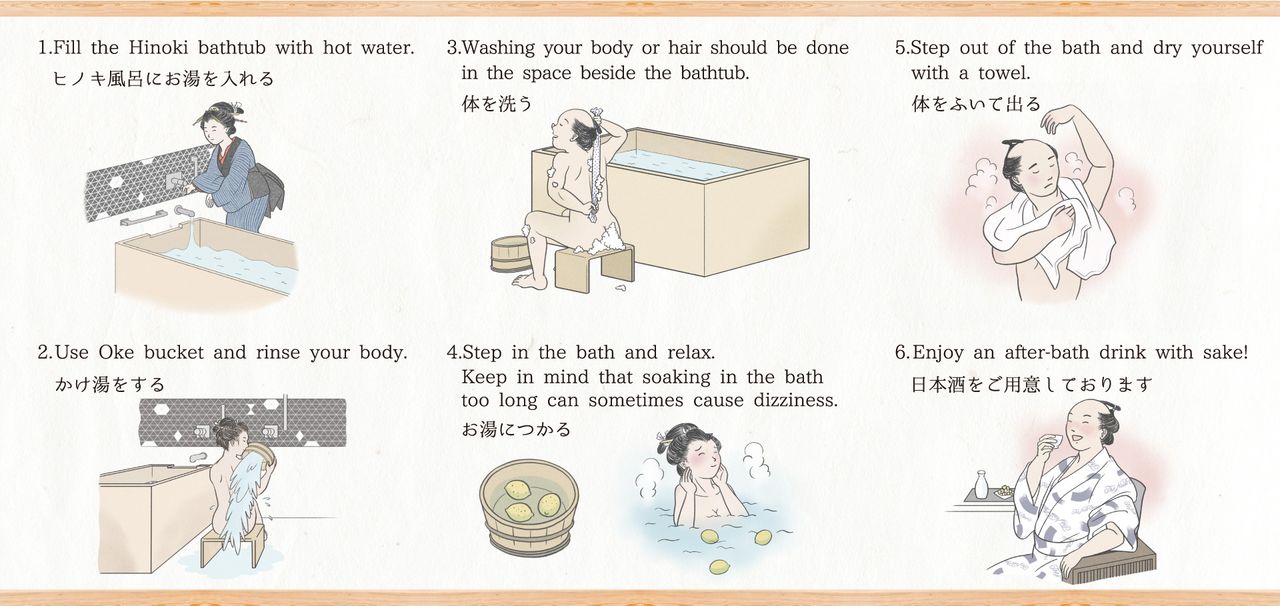 1.Fill the Hinoki bathtub with hot water.
ヒノキ風呂にお湯を入れる

2.Use Oke bucket and rinse your body.
かけ湯をする

3.Washing your body or hair should be done in the space beside the bathtub.
体を洗う

4.Step in the bath and relax.
Keep in mind that soaking in the bath too long can sometimes cause dizziness.
お湯につかる

5.Step out of the bath and dry yourself with a towel.
体をふいて出る

6.Enjoy an after-bath drink with sake!
日本酒をご用意しております